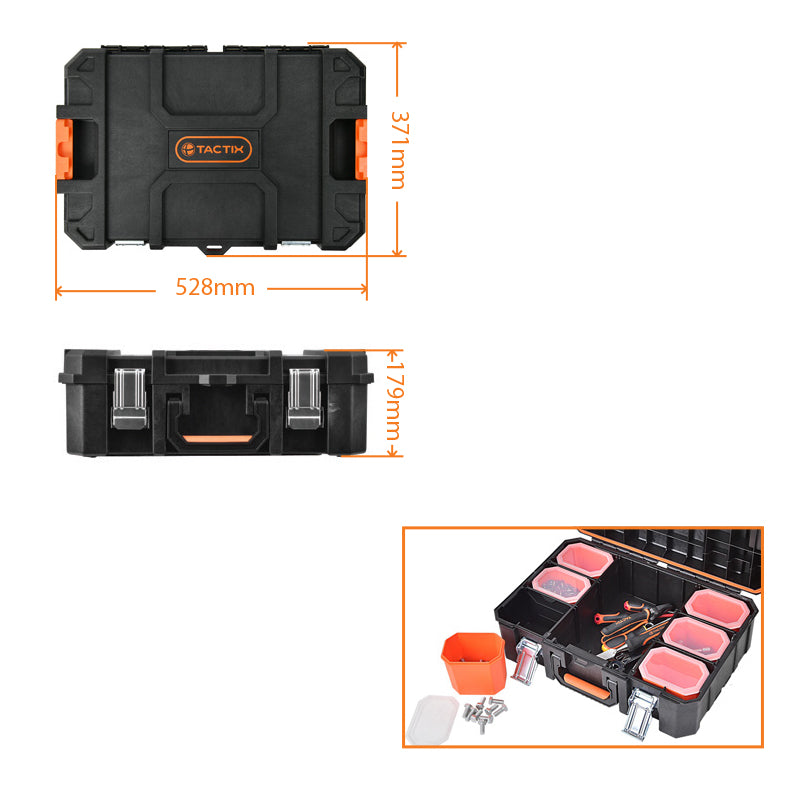 TACTIX

371mm

528mm

179mm