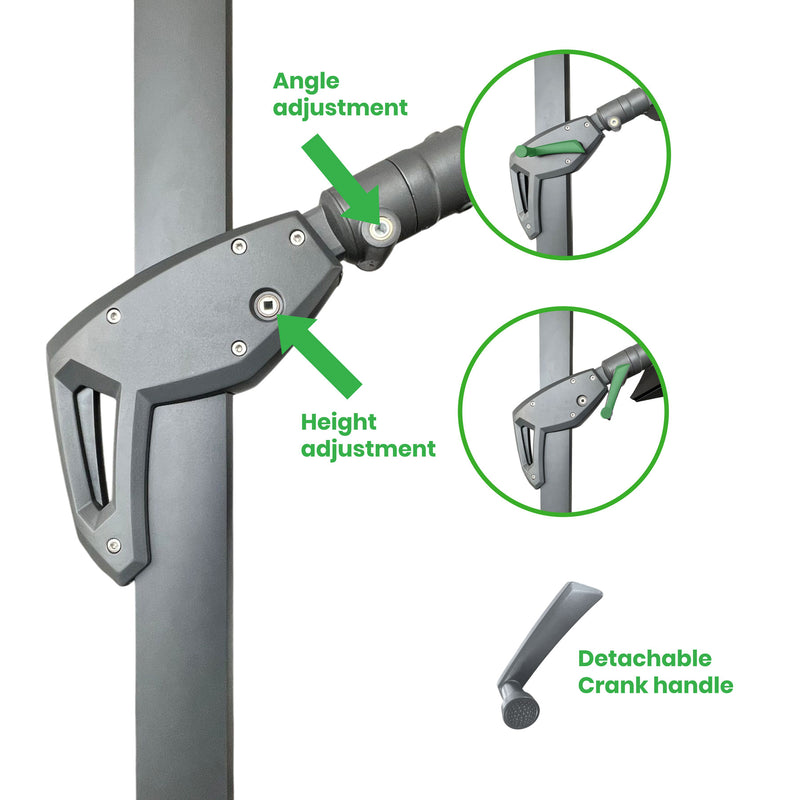 Angle adjustment

Height adjustment

Detachable Crank handle